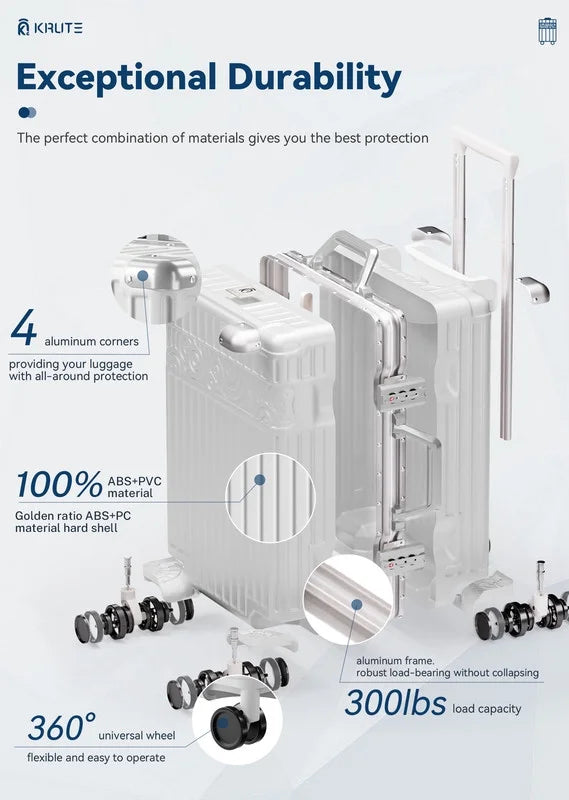 KRUTE

Exceptional Durability

The perfect combination of materials gives you the best protection

4 aluminum corners

providing your luggage with all-around protection

100% ABS+PVC material

Golden ratio ABS+PC material hard shell

aluminum frame. robust load-bearing without collapsing

300lbs load capacity

360° universal wheel

flexible and easy to operate