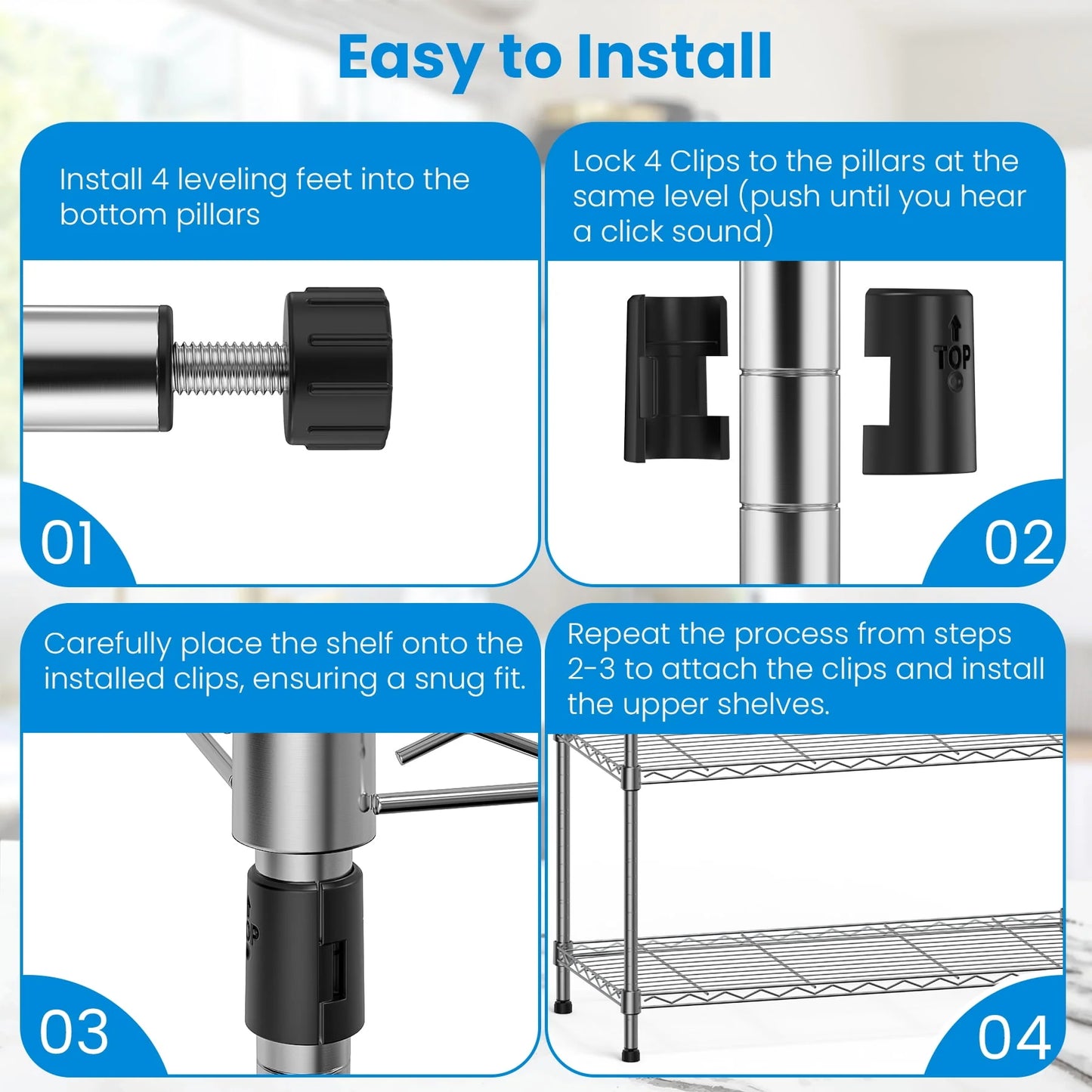 Easy to Install

Install 4 leveling feet into the bottom pillars

01

Lock 4 Clips to the pillars at the same level (push until you hear a click sound)

TOP

02

Carefully place the shelf onto the installed clips, ensuring a snug fit.

03

Repeat the process from steps 2-3 to attach the clips and install the upper shelves.

04