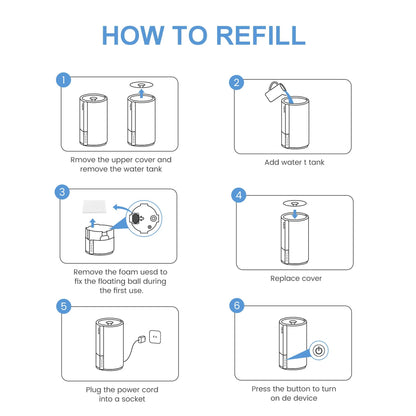 HOW TO REFILL

1

Rmove the upper cover and remove the water tank

2

Add water t tank

3

Remove the foam uesd to fix the floating ball during the first use.

4

Replace cover

5

Plug the power cord into a socket

6

Press the button to turn on de device