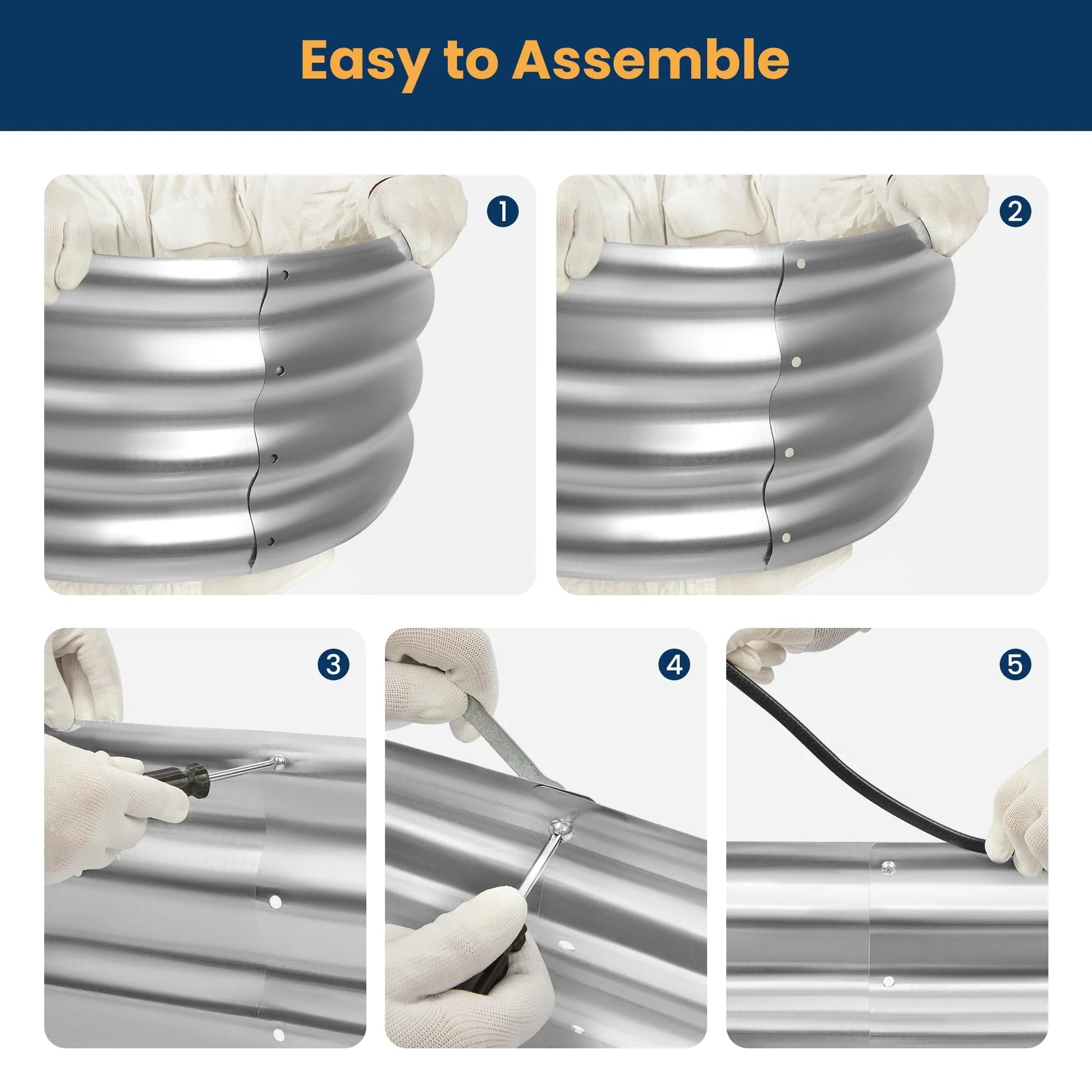 Easy to Assemble

1

2

3

4

5